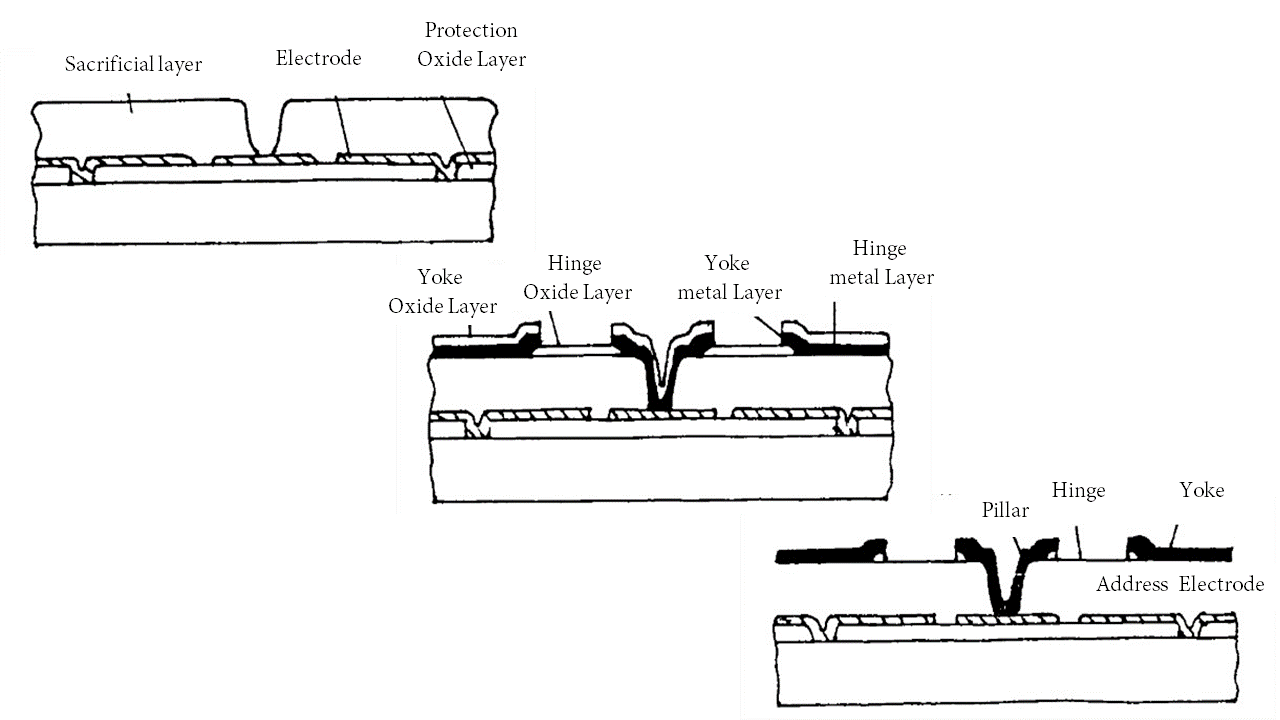 Sacrificial layer
Electrode
Protection Oxide Layer

Yoke Oxide Layer
Hinge Oxide Layer
Yoke metal Layer
Hinge metal Layer

Pillar
Hinge
Yoke
Address Electrode